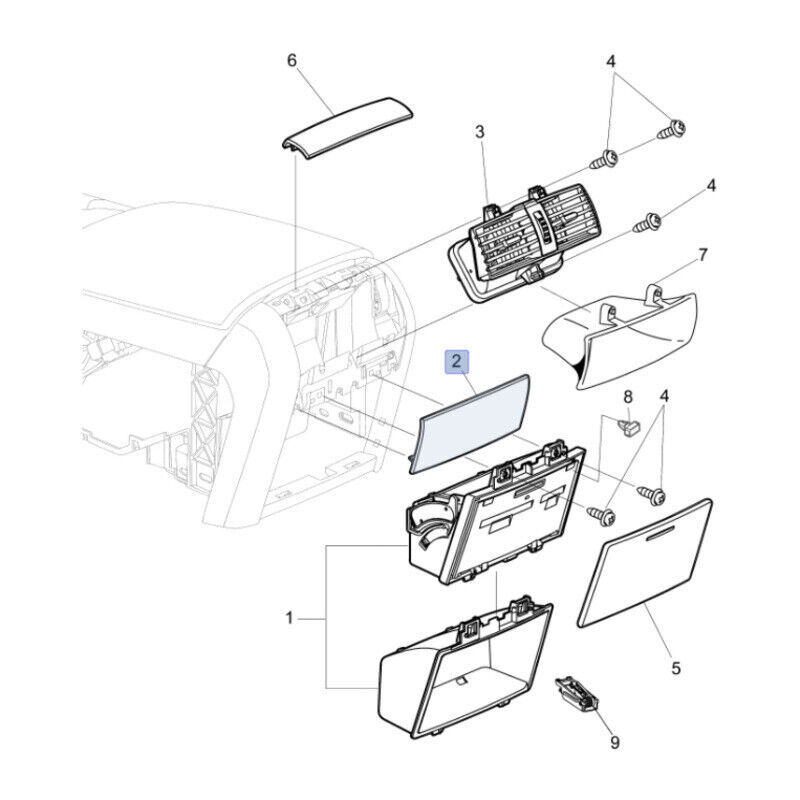 6
4
3
4
7
2
8
4
1
5
9