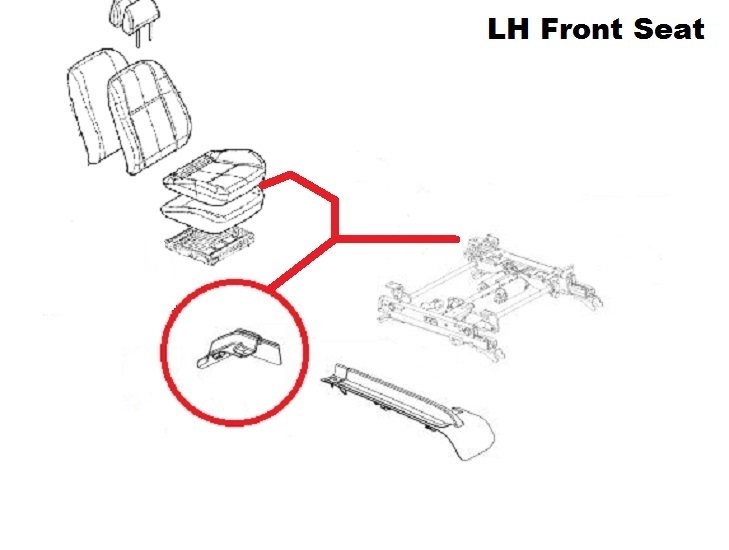 LH Front Seat